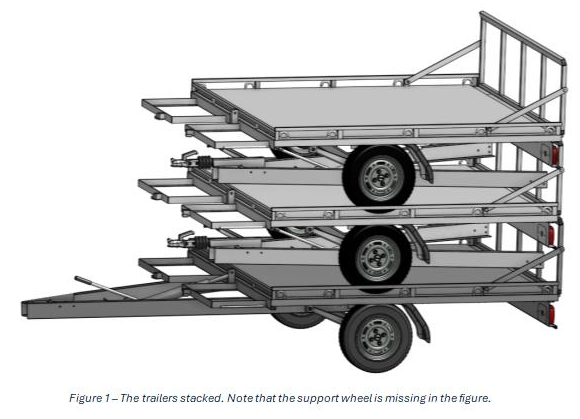 Figure 1 – The trailers stacked. Note that the support wheel is missing in the figure.