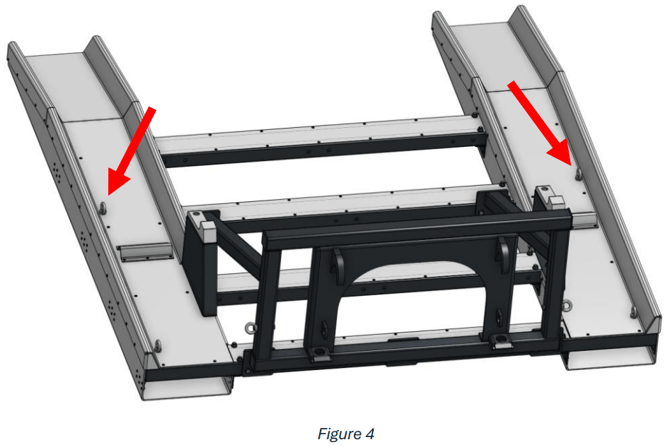 Figure 4