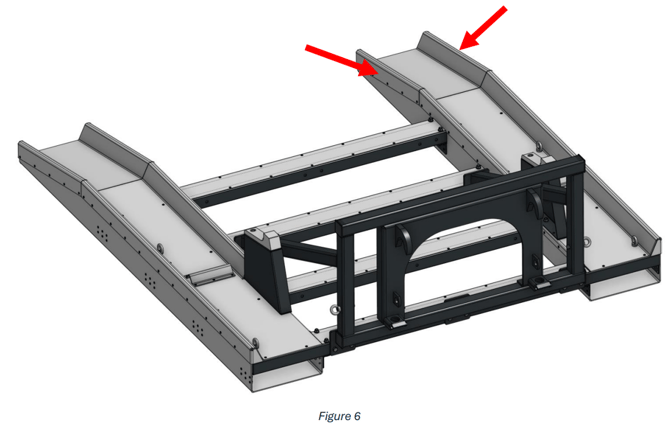 Figure 6