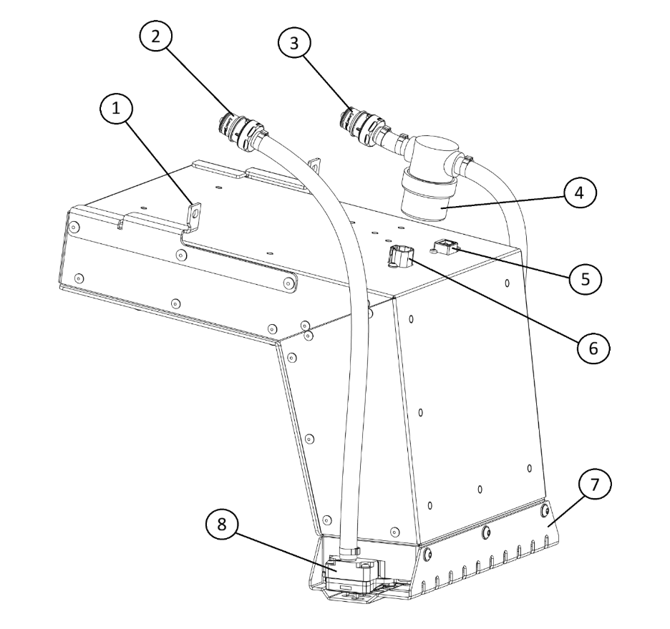 1
2
3
4
5
6
7
8