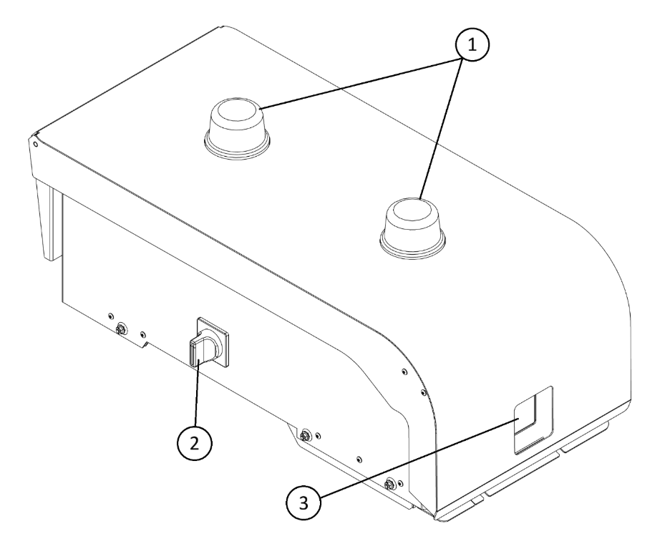 1
2
3