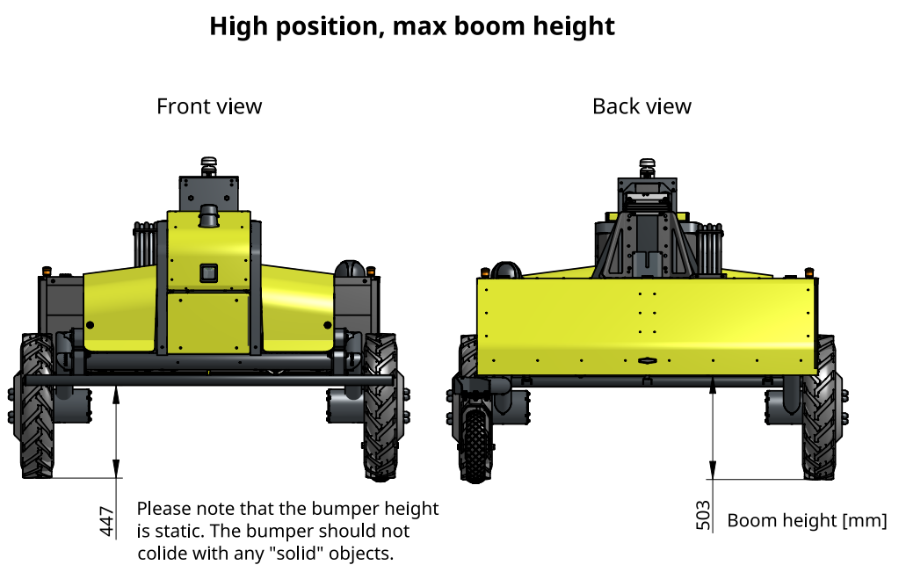 High position, max boom height

Front view

Back view

447

Please note that the bumper height is static. The bumper should not colide with any "solid" objects.

503

Boom height [mm]